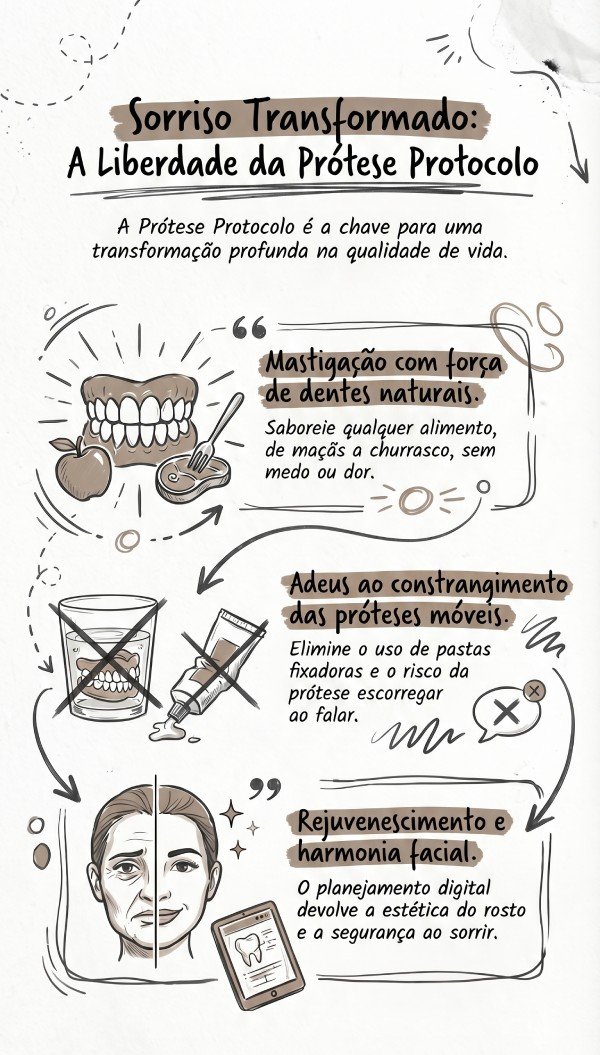 Sorriso Transformado:
A Liberdade da Prótese Protocolo

A Prótese Protocolo é a chave para uma transformação profunda na qualidade de vida.

Mastigação com força de dentes naturais.

Saboreie qualquer alimento, de maçãs a churrasco, sem medo ou dor.

Adeus ao constrangimento das próteses móveis.

Elimine o uso de pastas fixadoras e o risco da prótese escorregar ao falar.

Rejuvenescimento e harmonia facial.

O planejamento digital devolve a estética do rosto e a segurança ao sorrir.